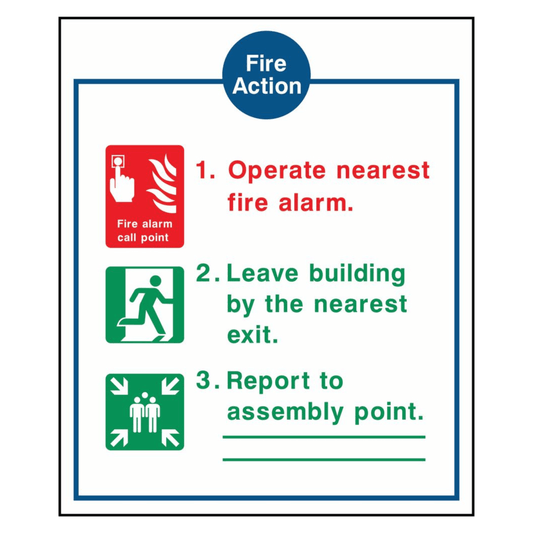 Fire Action

Fire alarm call point

1. Operate nearest fire alarm.

2. Leave building by the nearest exit.

3. Report to assembly point.